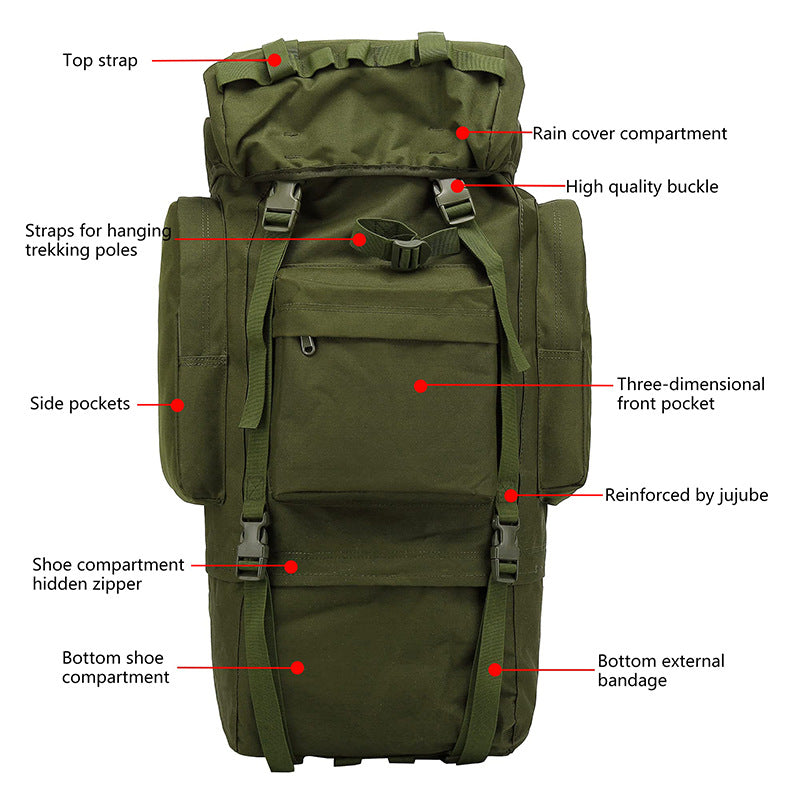 Top strap

Rain cover compartment

High quality buckle

Straps for hanging trekking poles

Side pockets

Three-dimensional front pocket

Reinforced by jujube

Shoe compartment hidden zipper

Bottom shoe compartment

Bottom external bandage