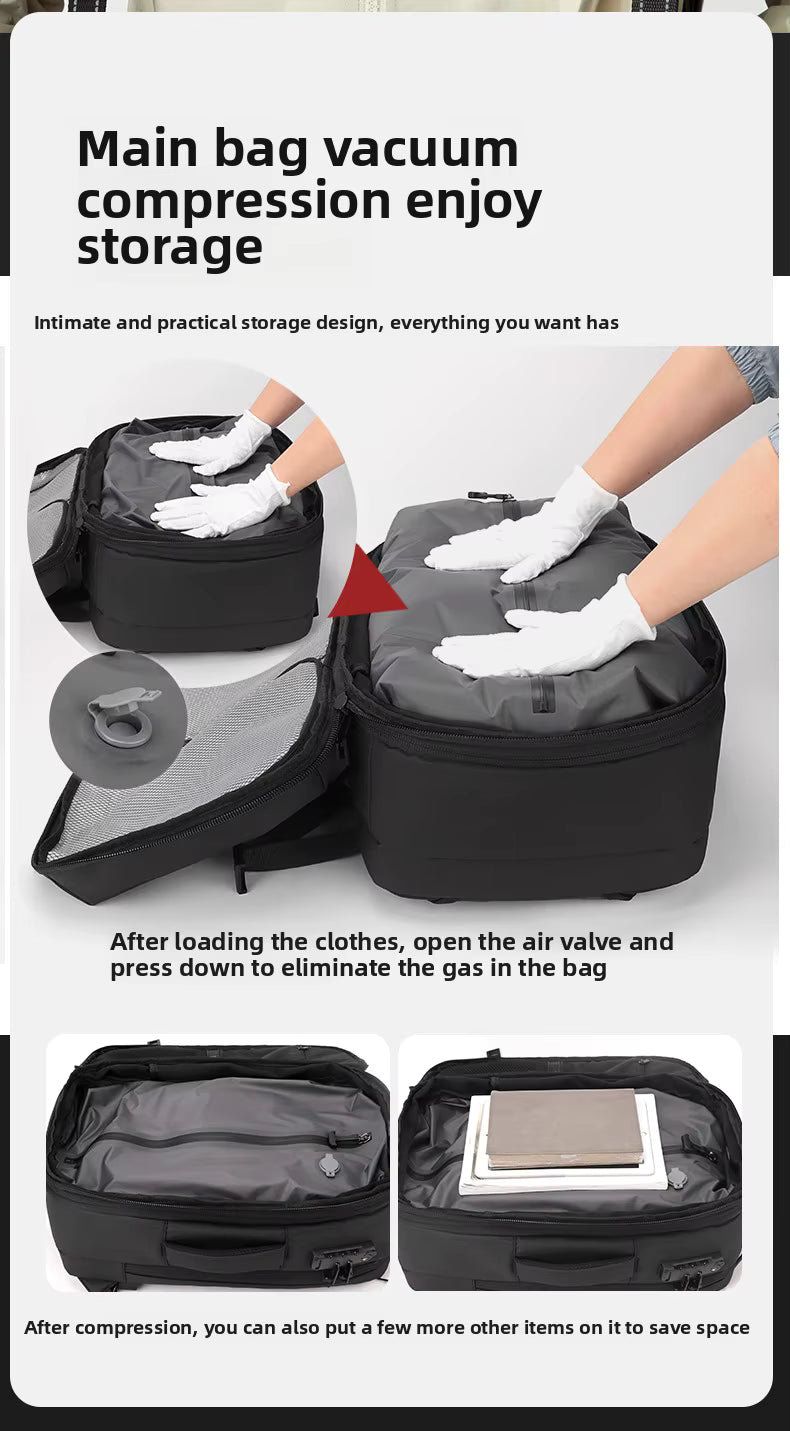 Main bag vacuum compression enjoy storage

Intimate and practical storage design, everything you want has

After loading the clothes, open the air valve and press down to eliminate the gas in the bag

After compression, you can also put a few more other items on it to save space