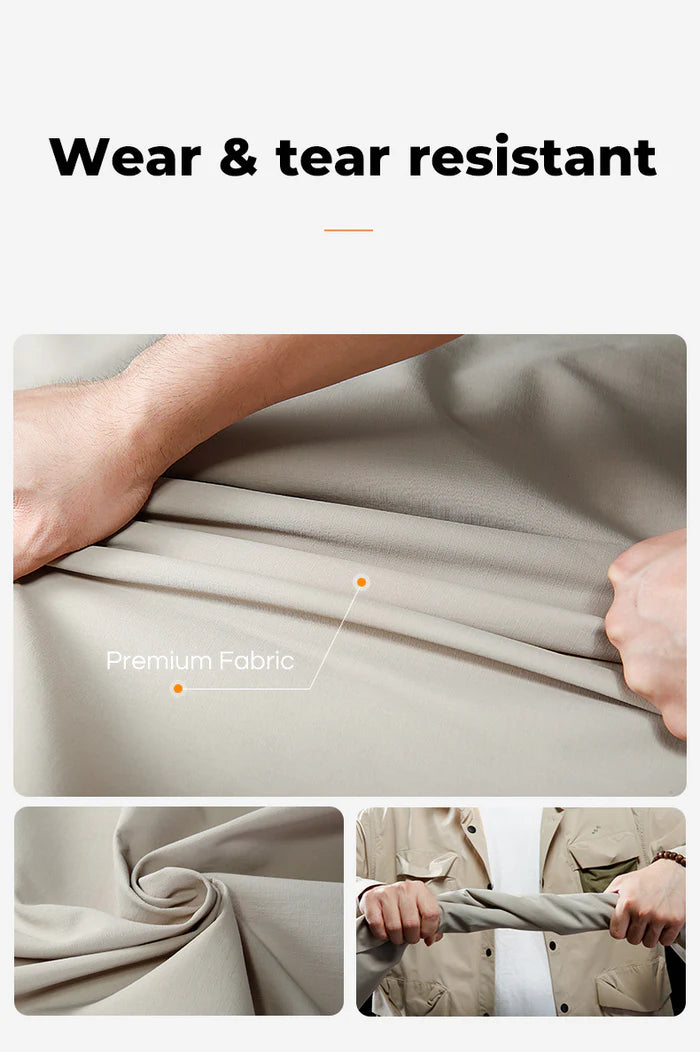 Wear & tear resistant

Premium Fabric